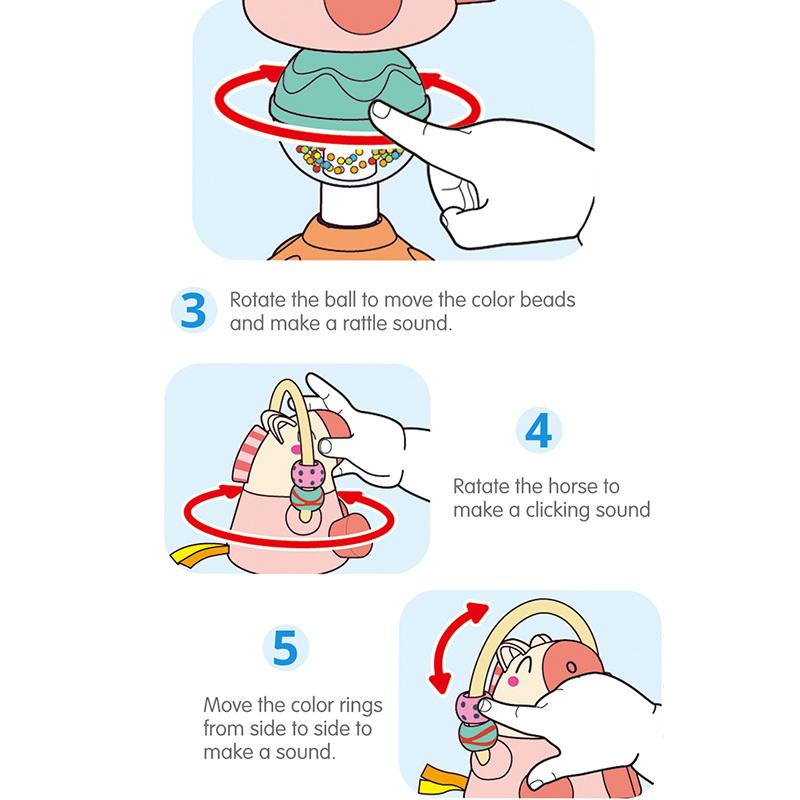 3 Rotate the ball to move the color beads and make a rattle sound.

4

Ratate the horse to make a clicking sound

5

Move the color rings from side to side to make a sound.