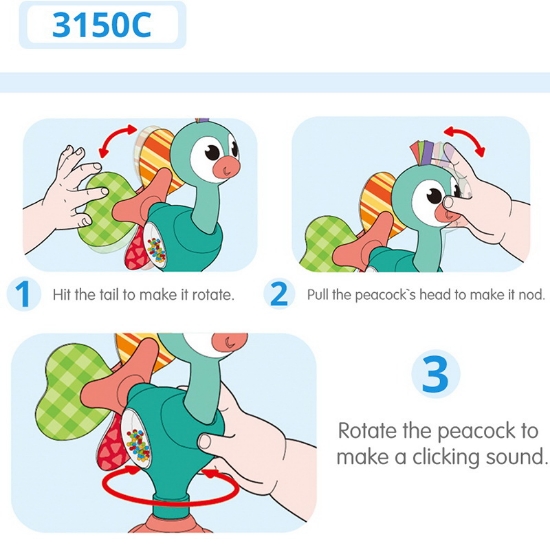 3150C

1 Hit the tail to make it rotate.

2 Pull the peacock`s head to make it nod.

3

Rotate the peacock to make a clicking sound.